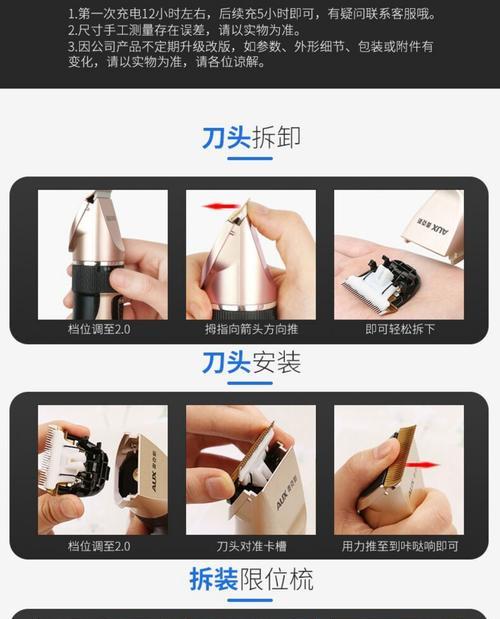 1.第一次充电12小时左右，后续充5小时即可，有疑问联系客服哦。
2.尺寸手工测量存在误差，请以实物为准。
3.因公司产品不定期升级改版，如参数、外形细节、包装或附件有变化，请以实物为准，请各位谅解。

刀头拆卸

AUX 奥克斯

档位调至2.0

拇指向箭头方向推

即可轻松拆下

刀头安装

AUX 奥克斯

AUX 奥克斯

档位调至2.0

刀头对准卡槽

用力推至到咔哒响即可

拆装限位梳