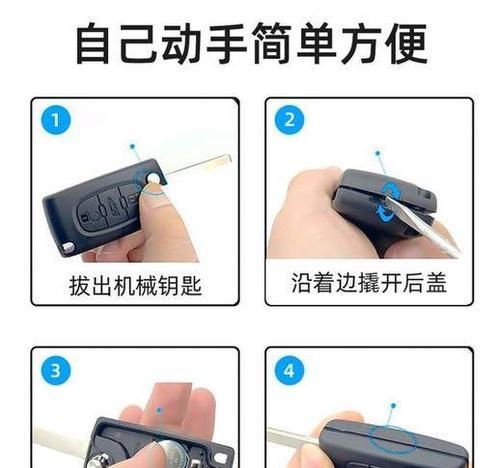 自己动手简单方便

1

拔出机械钥匙

2

沿着边撬开后盖

3

4