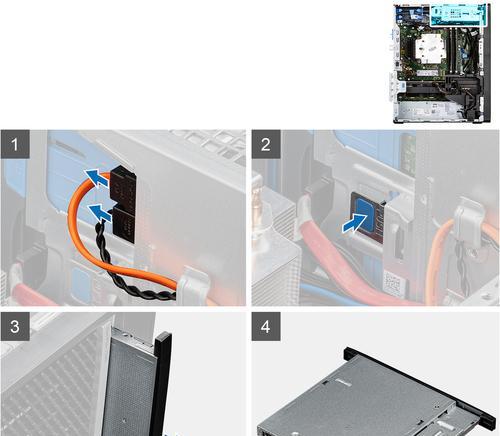 1

2

3

4