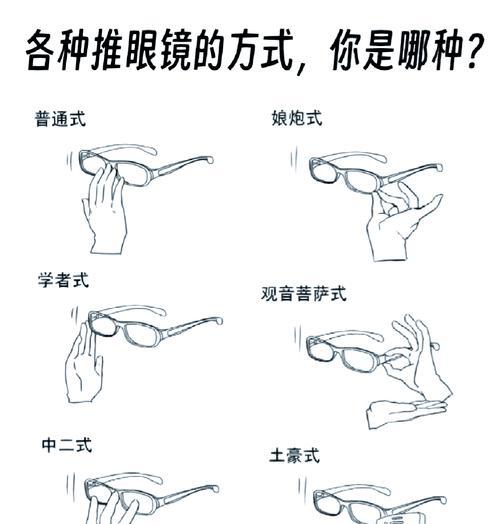 各种推眼镜的方式，你是哪种？

普通式

娘炮式

学者式

观音菩萨式

中二式

土豪式